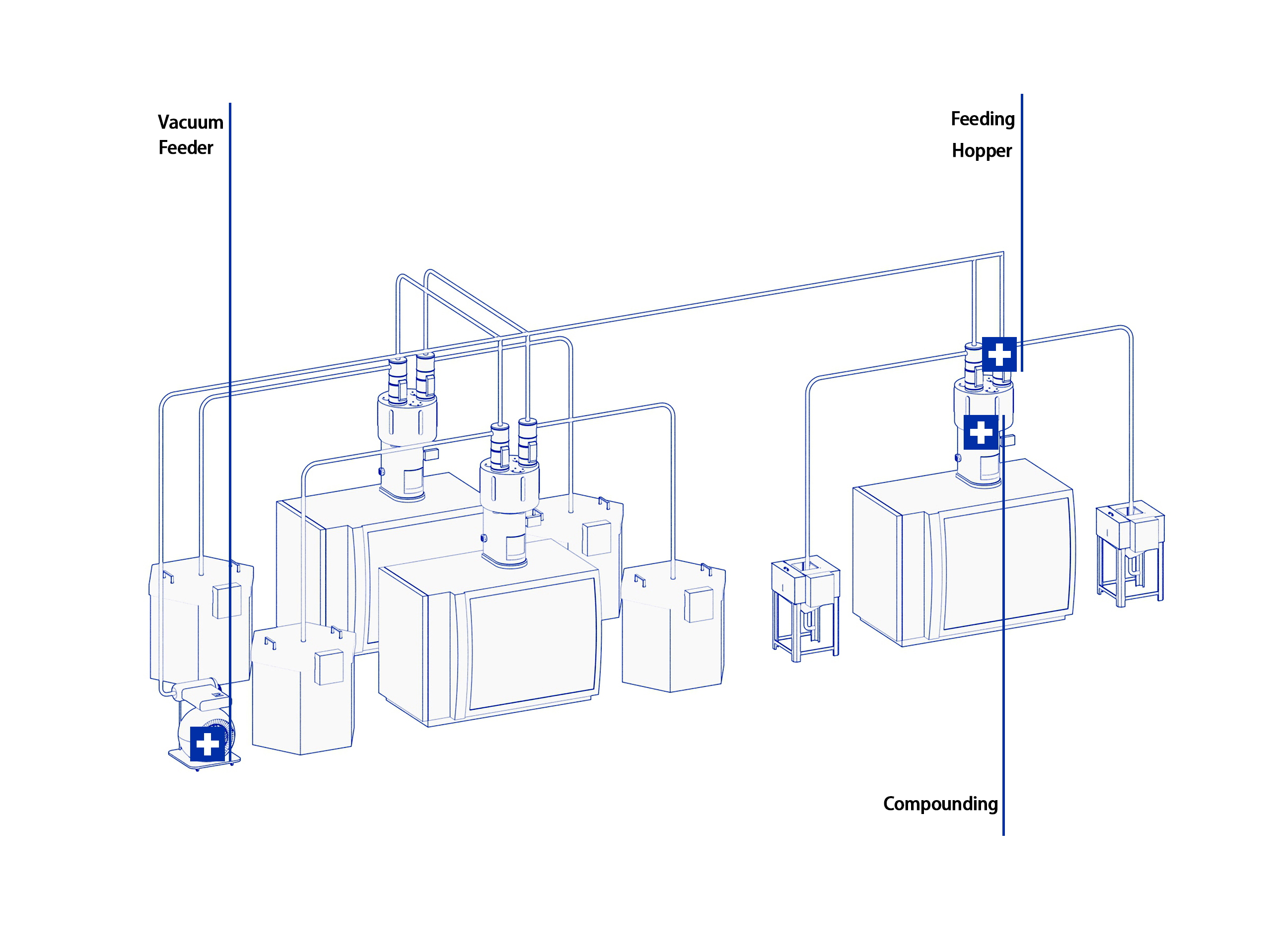 Vacuum Feeder

Feeding Hopper

Compounding